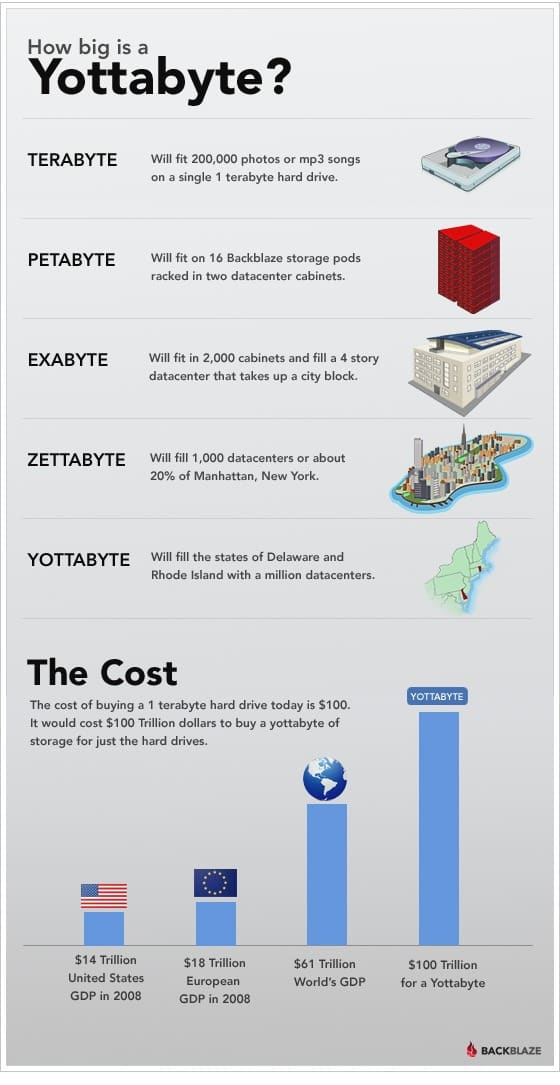 How big is a
Yottabyte?

TERABYTE
Will fit 200,000 photos or mp3 songs on a single 1 terabyte hard drive.

PETABYTE
Will fit on 16 Backblaze storage pods racked in two datacenter cabinets.

EXABYTE
Will fit in 2,000 cabinets and fill a 4 story datacenter that takes up a city block.

ZETTABYTE
Will fill 1,000 datacenters or about 20% of Manhattan, New York.

YOTTABYTE
Will fill the states of Delaware and Rhode Island with a million datacenters.

The Cost
The cost of buying a 1 terabyte hard drive today is $100. It would cost $100 Trillion dollars to buy a yottabyte of storage for just the hard drives.

YOTTABYTE

$14 Trillion
United States
GDP in 2008

$18 Trillion
European
GDP in 2008

$61 Trillion
World's GDP

$100 Trillion
for a Yottabyte

BACKBLAZE